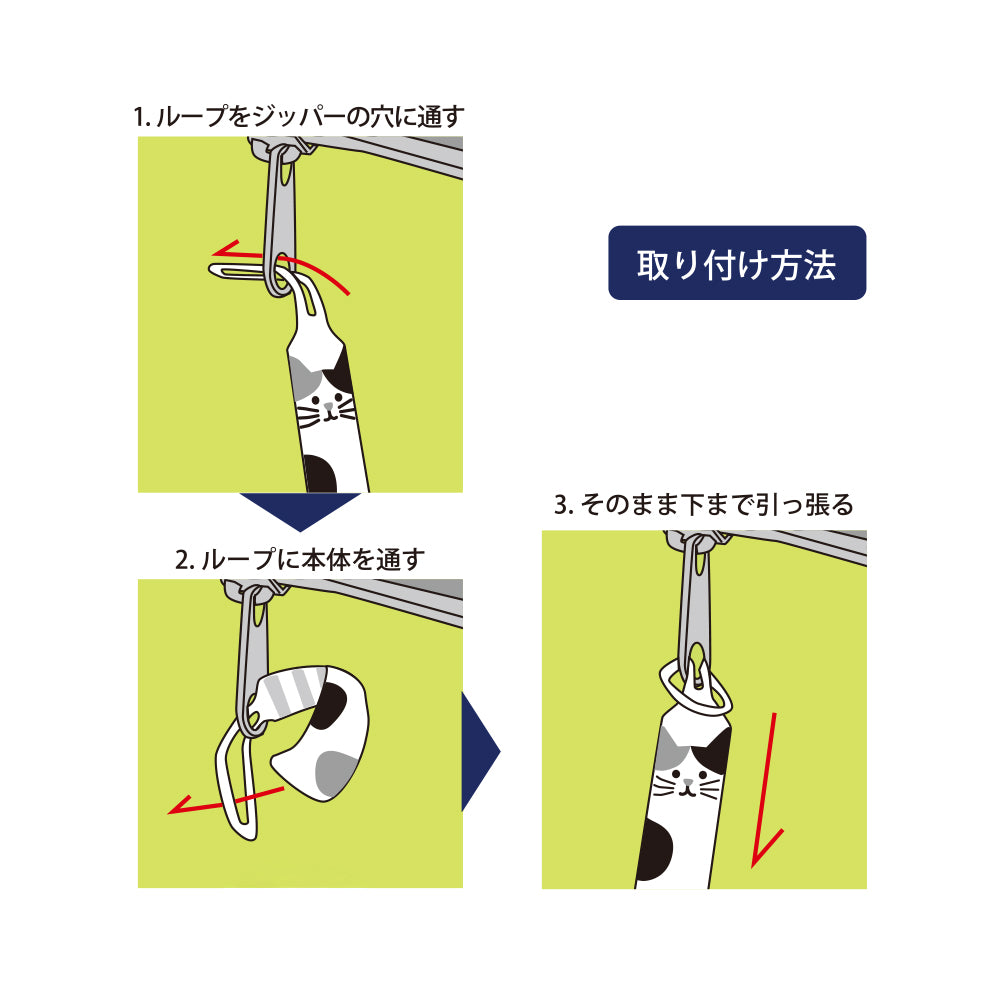 1. ループをジッパーの穴に通す

取り付け方法

2. ループに本体を通す

3. そのまま下まで引っ張る